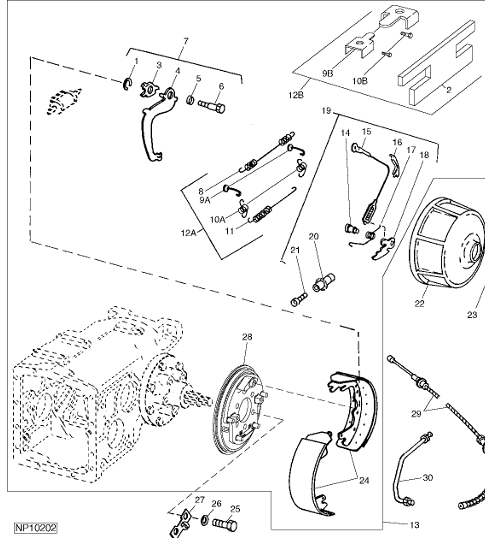 7
1
3
4
5
6
9B
10B
12B
2
19
14
15
16
17
18
8
9A
10A
11
12A
21
20
22
23
28
29
30
24
27
26
25
13
NP10202